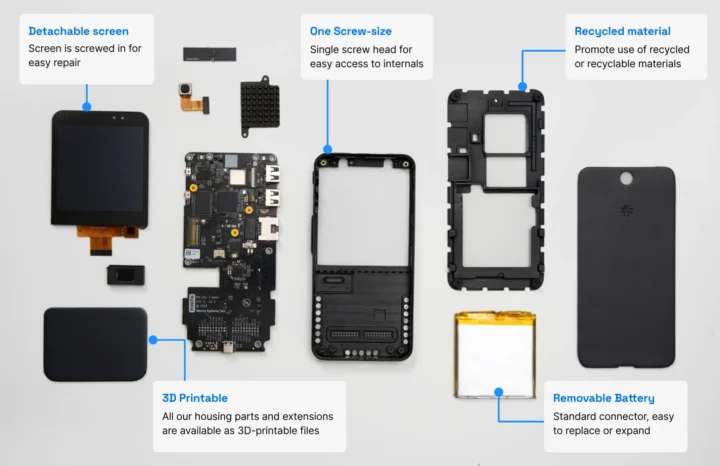 Detachable screen
Screen is screwed in for easy repair

One Screw-size
Single screw head for easy access to internals

Recycled material
Promote use of recycled or recyclable materials

3D Printable
All our housing parts and extensions are available as 3D-printable files

Removable Battery
Standard connector, easy to replace or expand