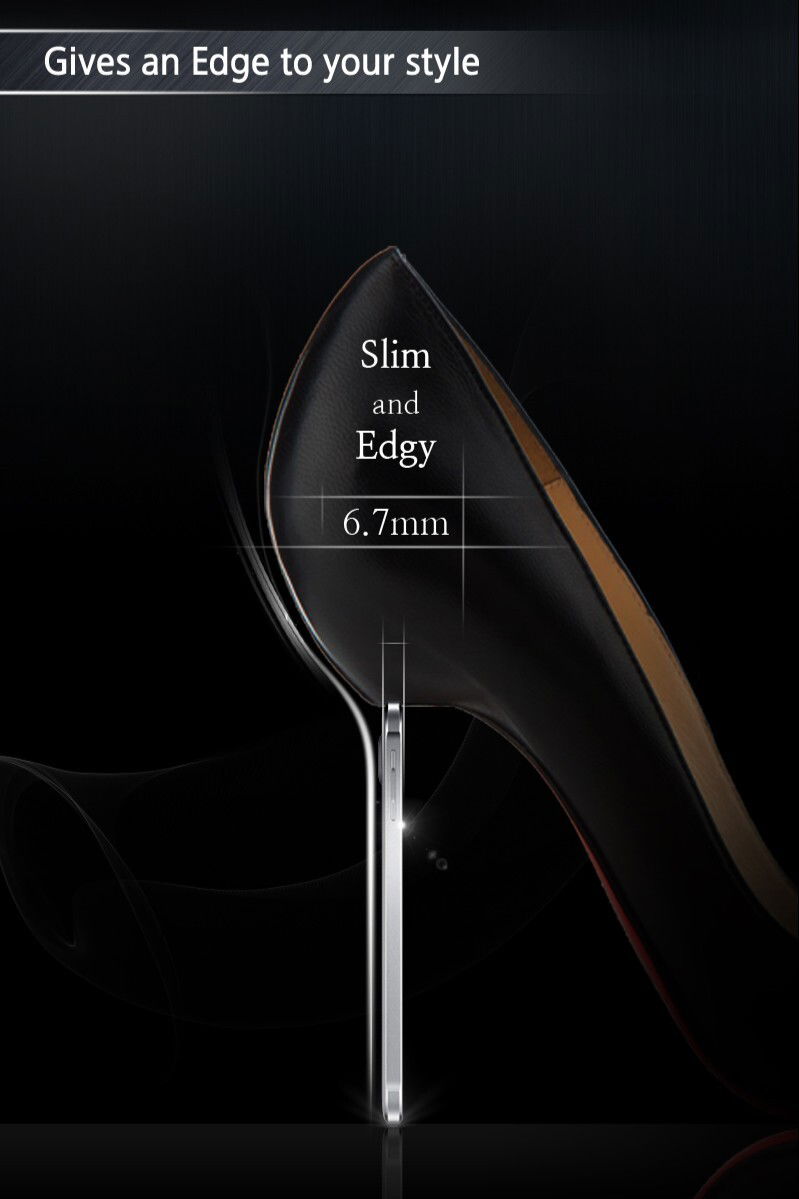 Gives an Edge to your style

Slim
and
Edgy

6.7mm