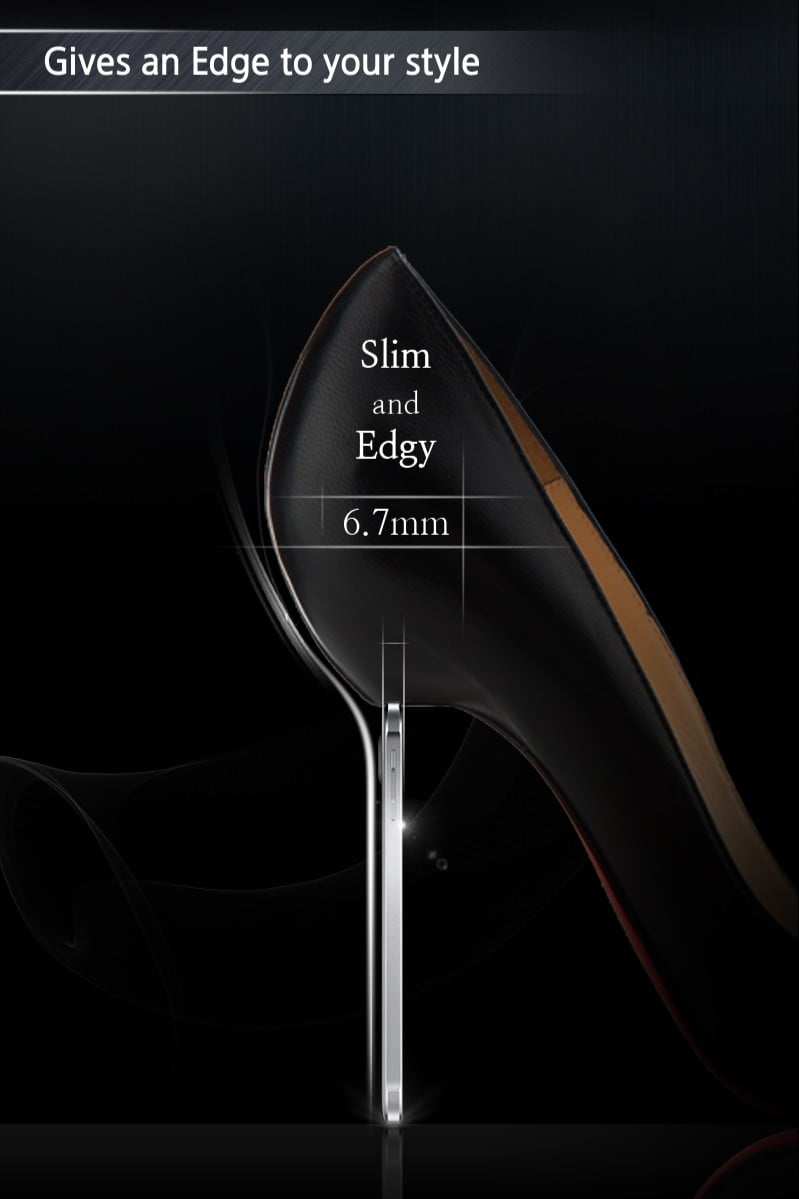 Gives an Edge to your style

Slim
and
Edgy

6.7mm