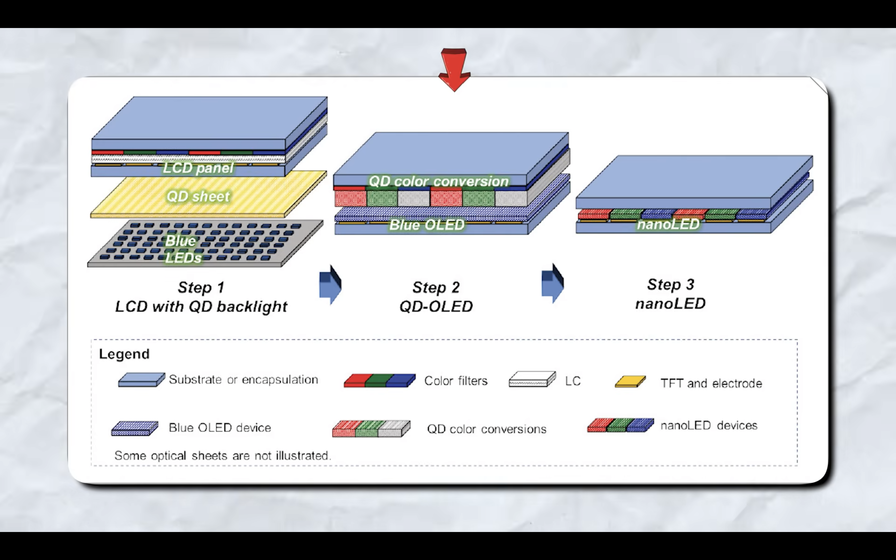 LCD panel

QD sheet

Blue LEDs

Step 1
LCD with QD backlight

QD color conversion

Blue OLED

Step 2
QD-OLED

nanoLED

Step 3
nanoLED

Legend

Substrate or encapsulation

Color filters

LC

TFT and electrode

Blue OLED device

QD color conversions

nanoLED devices

Some optical sheets are not illustrated.