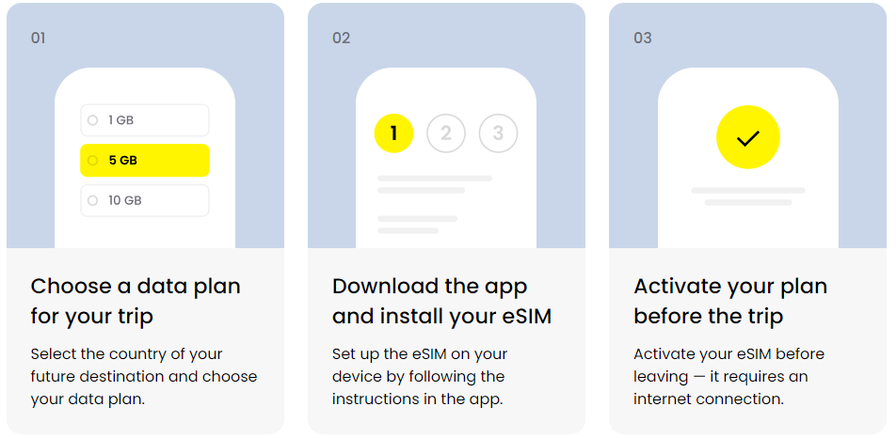 01

1 GB

5 GB

10 GB

Choose a data plan for your trip

Select the country of your future destination and choose your data plan.

02

1 2 3

Download the app and install your eSIM

Set up the eSIM on your device by following the instructions in the app.

03

Activate your plan before the trip

Activate your eSIM before leaving — it requires an internet connection.