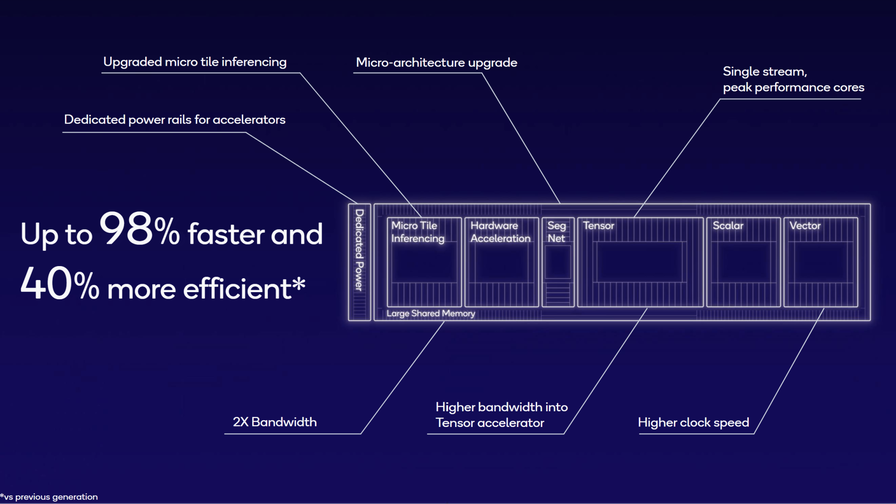 Upgraded micro tile inferencing

Micro-architecture upgrade

Single stream, peak performance cores

Dedicated power rails for accelerators

Up to 98% faster and 40% more efficient*

Dedicated Power

Micro Tile Inferencing

Hardware Acceleration

Seg Net

Tensor

Scalar

Vector

Large Shared Memory

2X Bandwidth

Higher bandwidth into Tensor accelerator

Higher clock speed

*vs previous generation